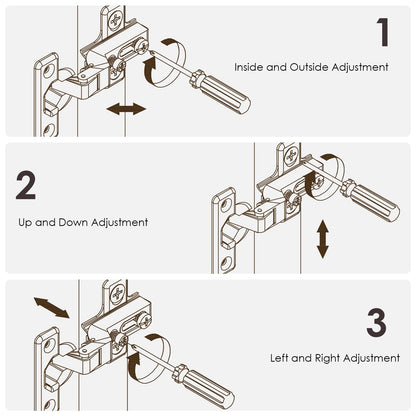 1

Inside and Outside Adjustment

2

Up and Down Adjustment

3

Left and Right Adjustment