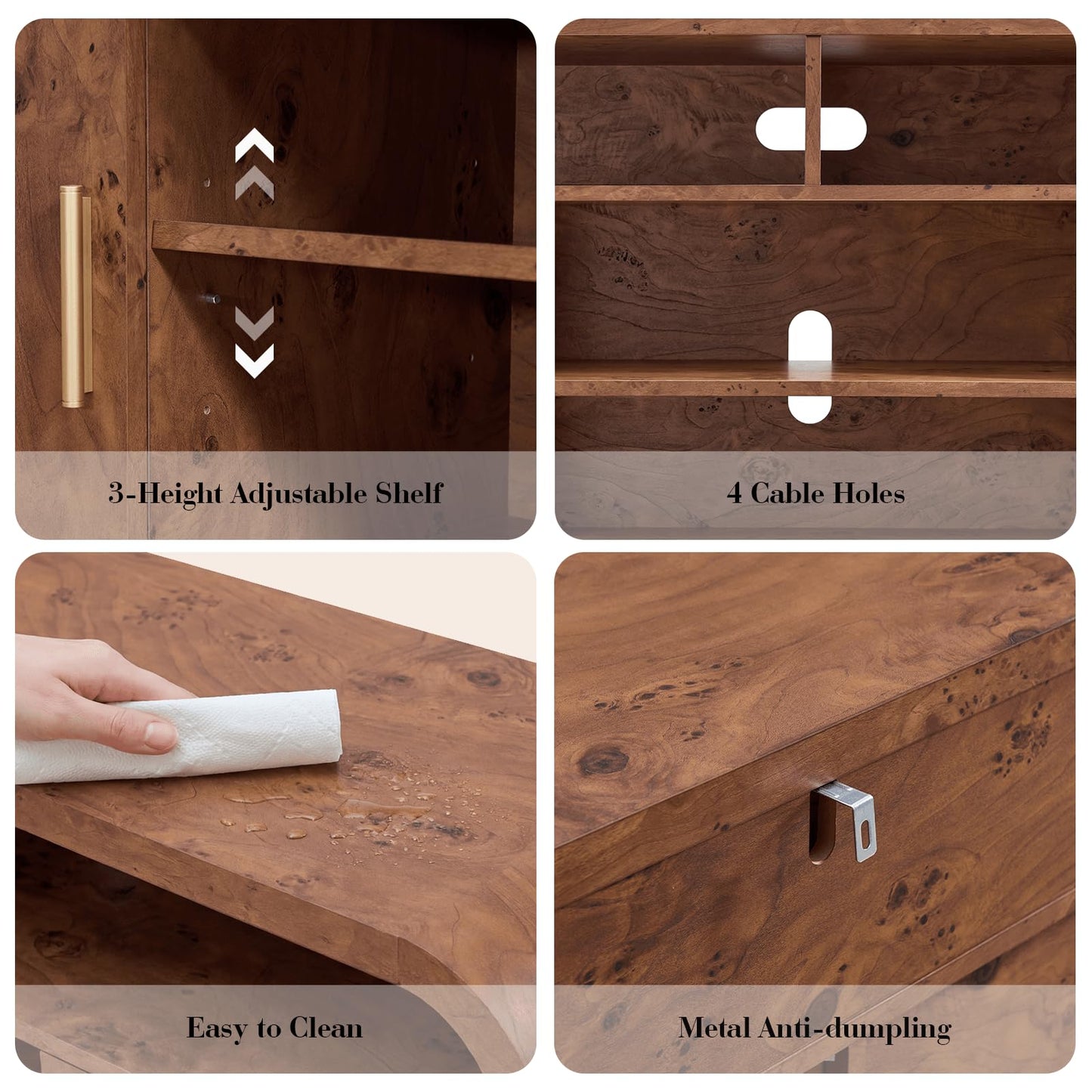 3-Height Adjustable Shelf

4 Cable Holes

Easy to Clean

Metal Anti-dumpling